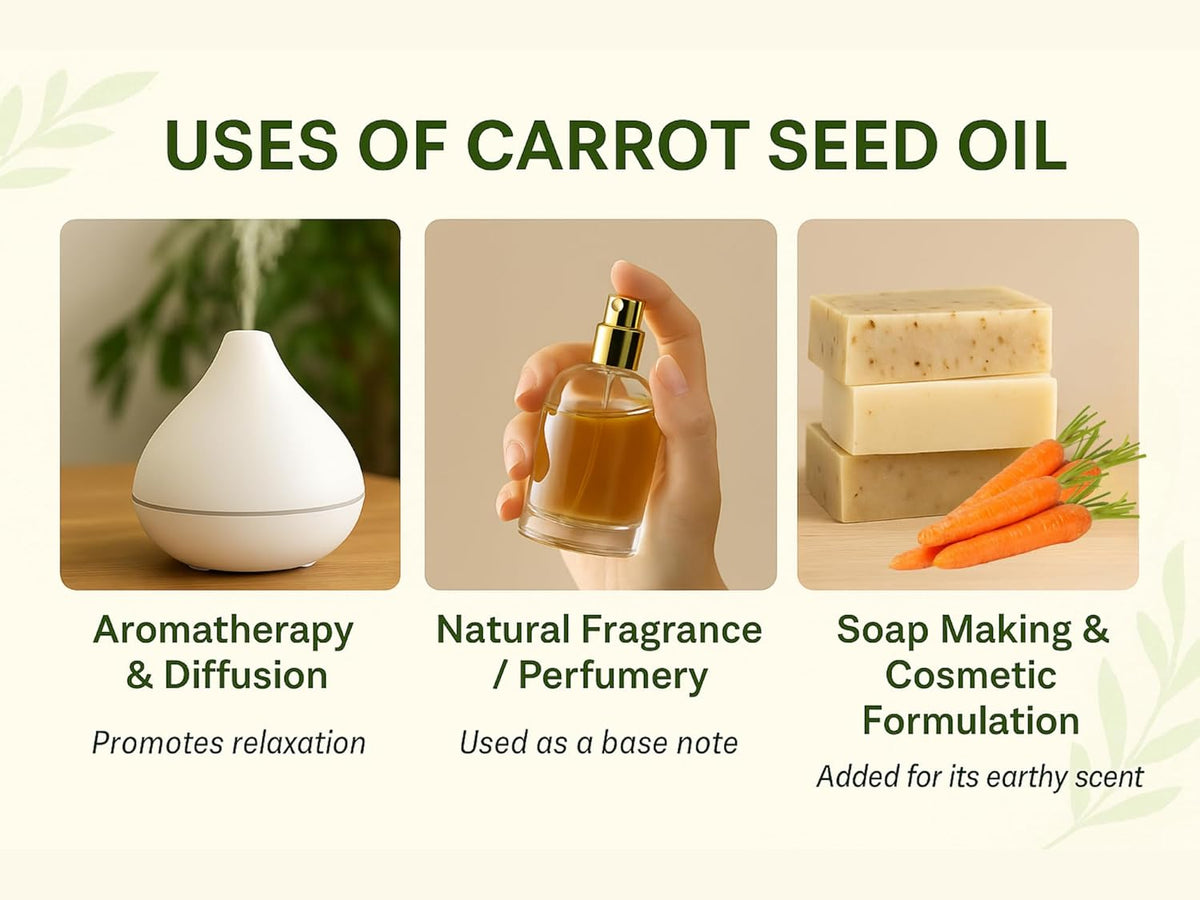 USES OF CARROT SEED OIL

Aromatherapy & Diffusion

Promotes relaxation

Natural Fragrance / Perfumery

Used as a base note

Soap Making & Cosmetic Formulation

Added for its earthy scent