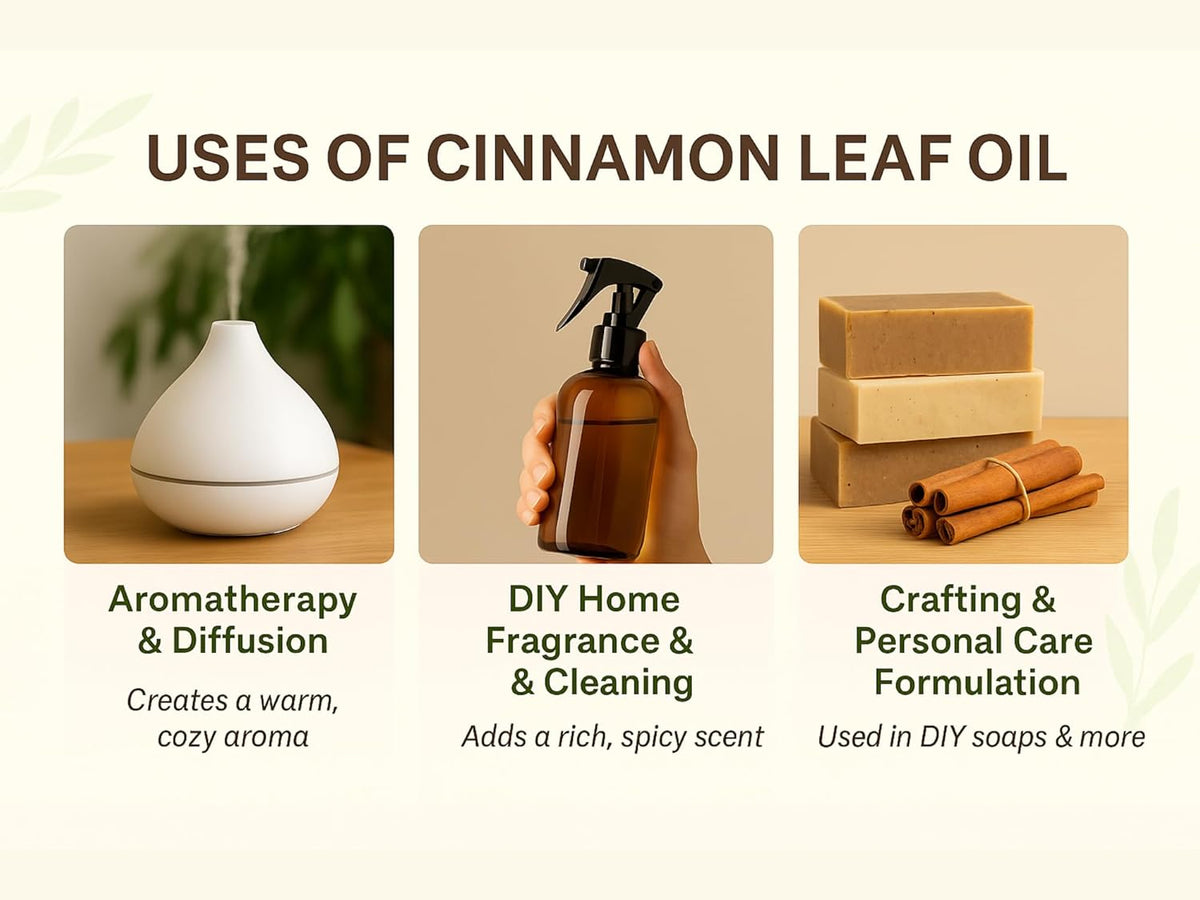 USES OF CINNAMON LEAF OIL

Aromatherapy & Diffusion

Creates a warm, cozy aroma

DIY Home Fragrance & & Cleaning

Adds a rich, spicy scent

Crafting & Personal Care Formulation

Used in DIY soaps & more