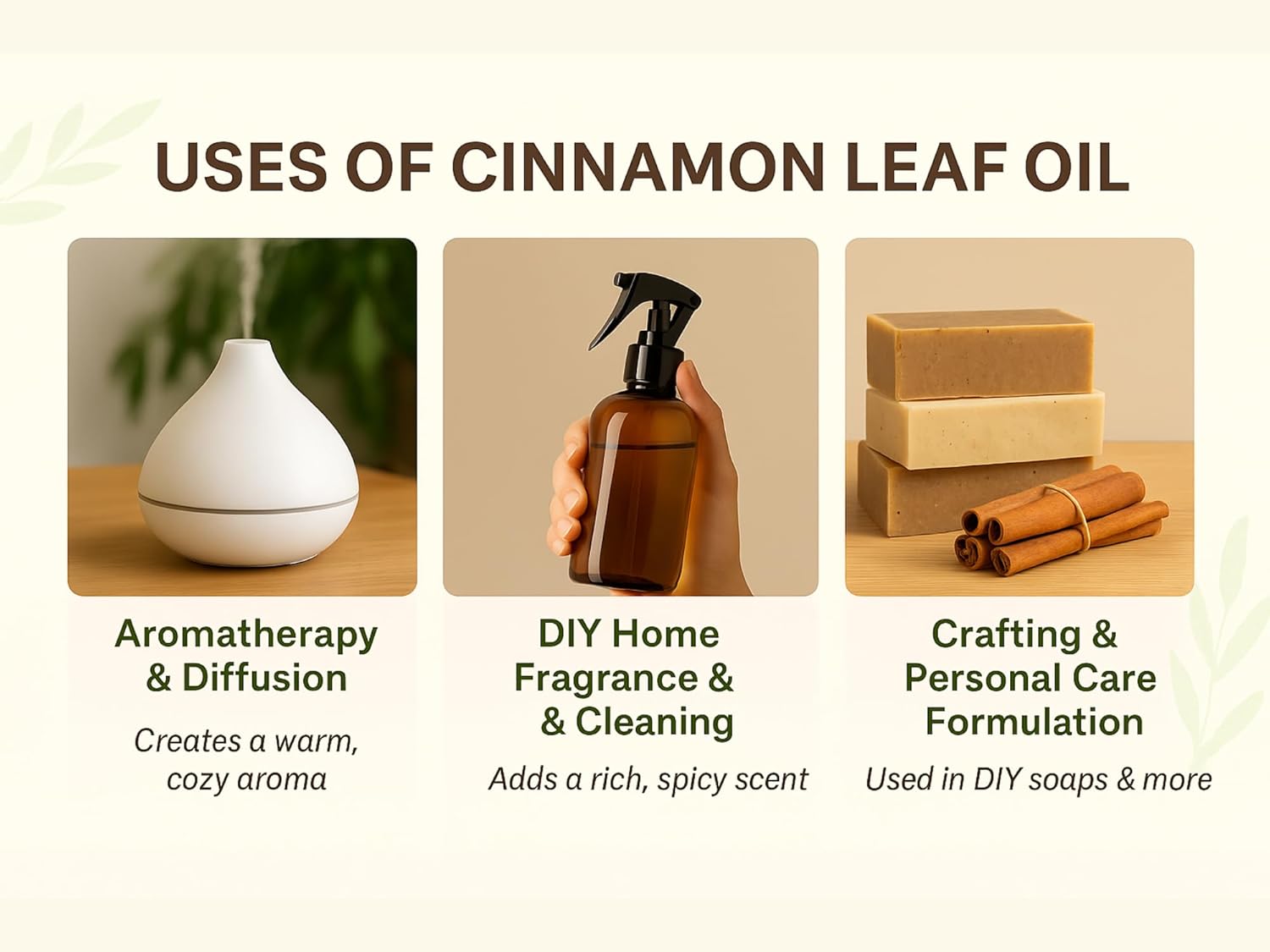 USES OF CINNAMON LEAF OIL

Aromatherapy & Diffusion

Creates a warm, cozy aroma

DIY Home Fragrance & & Cleaning

Adds a rich, spicy scent

Crafting & Personal Care Formulation

Used in DIY soaps & more