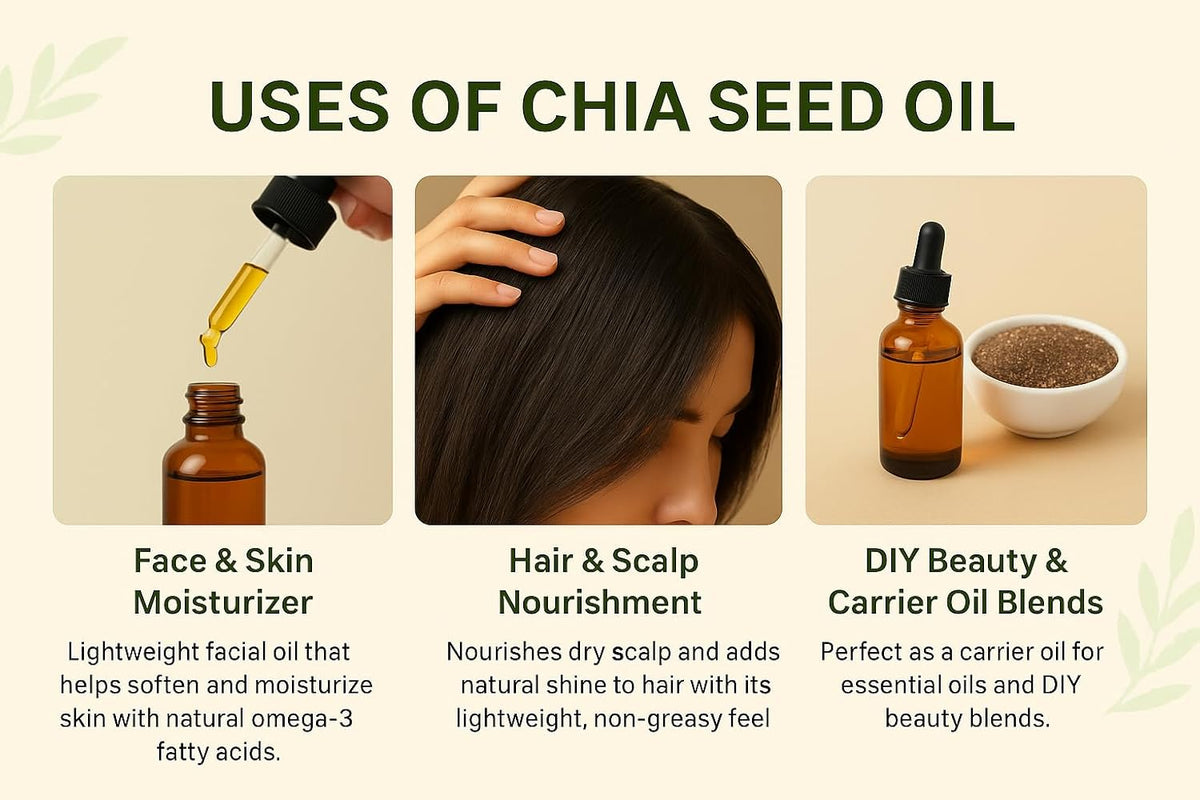 USES OF CHIA SEED OIL

Face & Skin Moisturizer

Lightweight facial oil that helps soften and moisturize skin with natural omega-3 fatty acids.

Hair & Scalp Nourishment

Nourishes dry scalp and adds natural shine to hair with its lightweight, non-greasy feel

DIY Beauty & Carrier Oil Blends

Perfect as a carrier oil for essential oils and DIY beauty blends.