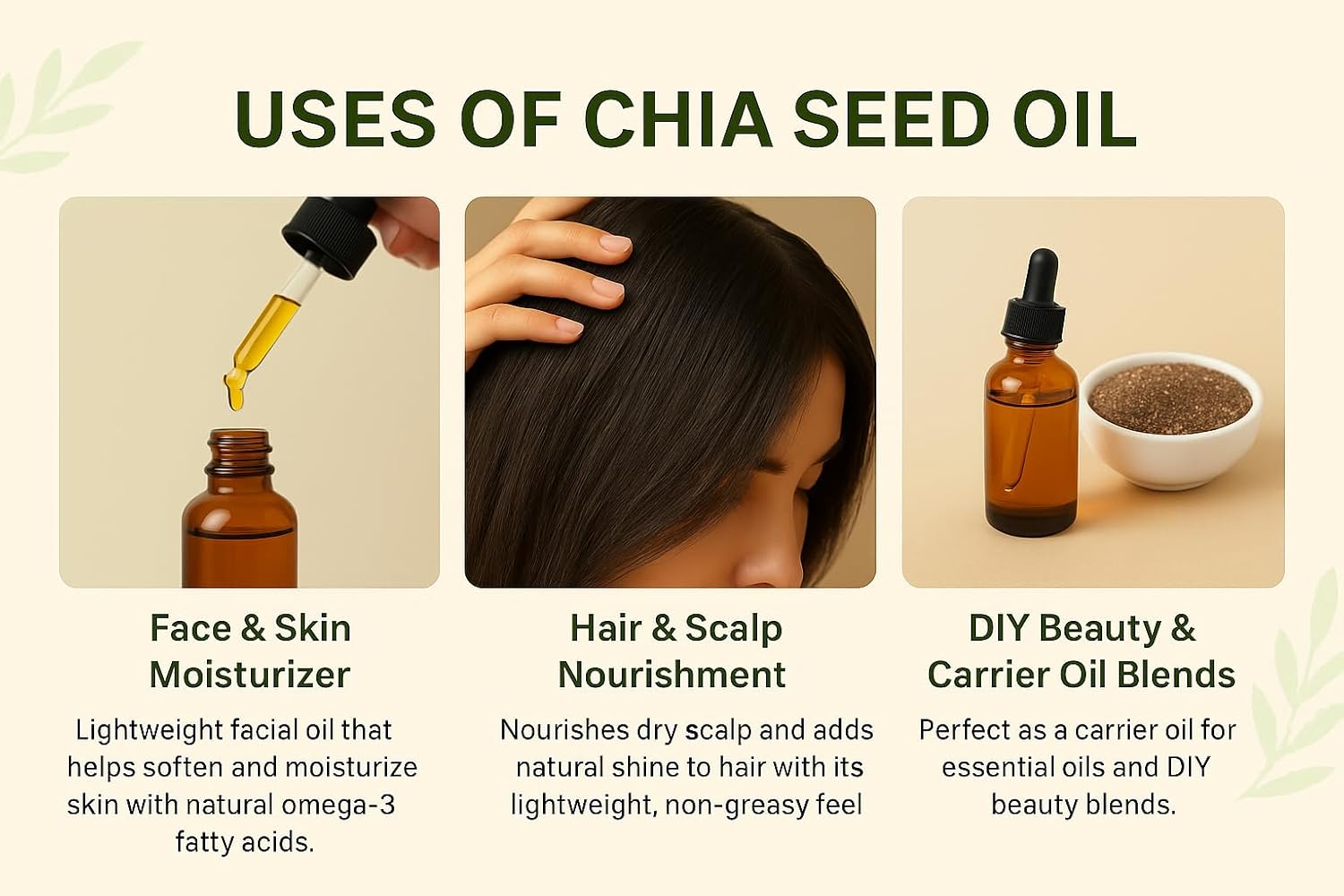 USES OF CHIA SEED OIL

Face & Skin Moisturizer

Lightweight facial oil that helps soften and moisturize skin with natural omega-3 fatty acids.

Hair & Scalp Nourishment

Nourishes dry scalp and adds natural shine to hair with its lightweight, non-greasy feel

DIY Beauty & Carrier Oil Blends

Perfect as a carrier oil for essential oils and DIY beauty blends.